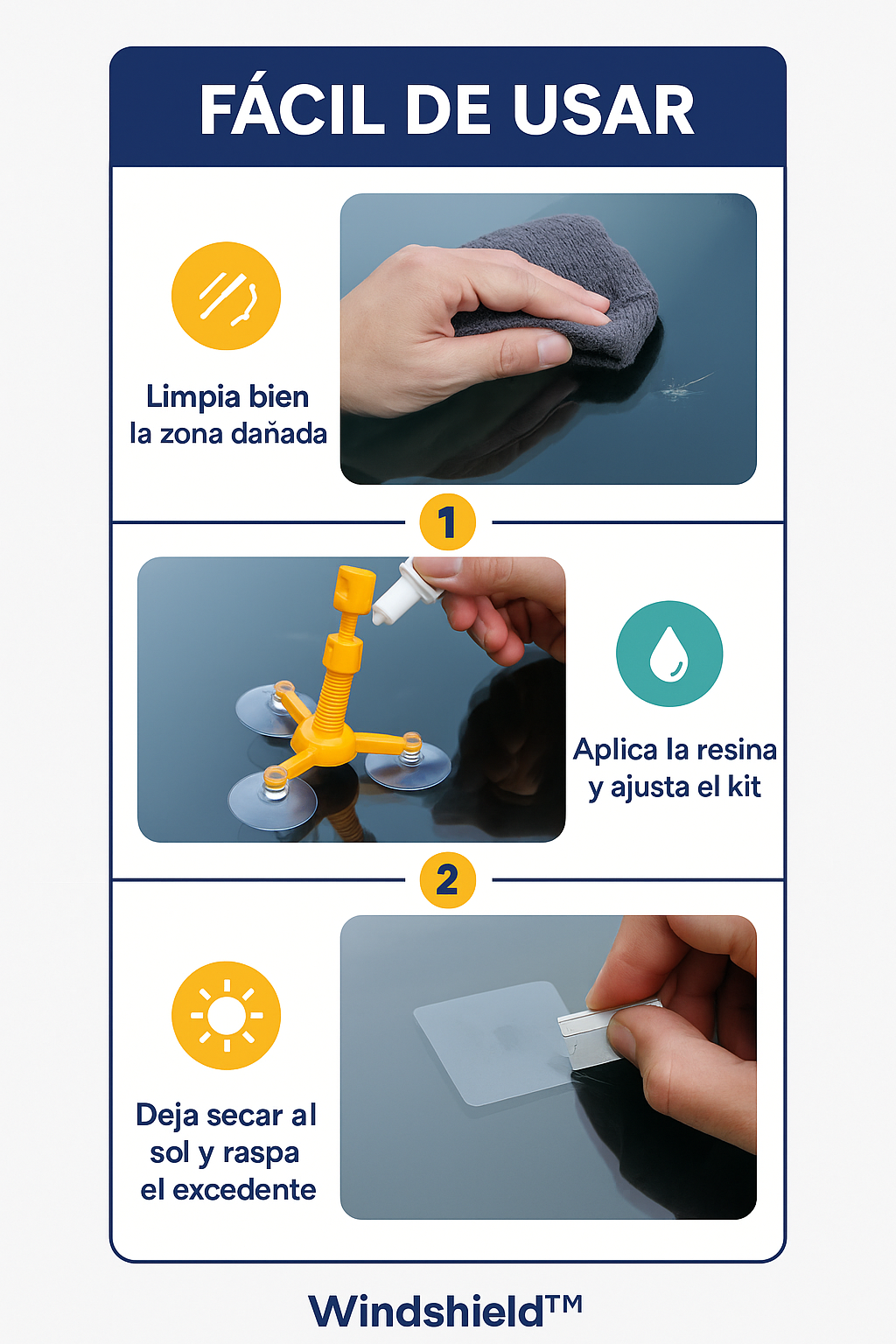 FÁCIL DE USAR

Limpia bien la zona dañada

1

Aplica la resina y ajusta el kit

2

Deja secar al sol y raspa el excedente

Windshield™